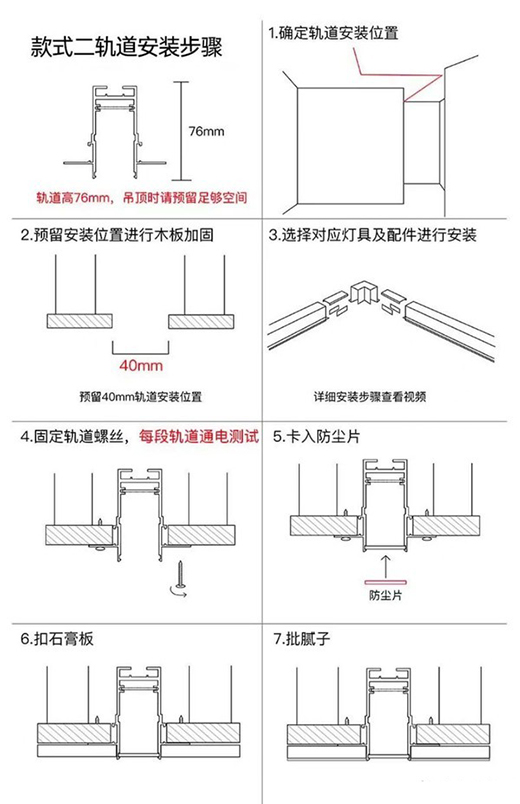 款式二轨道安装步骤

76mm

轨道高76mm，吊顶时请预留足够空间

1.确定轨道安装位置

2.预留安装位置进行木板加固

40mm

预留40mm轨道安装位置

3.选择对应灯具及配件进行安装

详细安装步骤查看视频

4.固定轨道螺丝，每段轨道通电测试

5.卡入防尘片

防尘片

6.扣石膏板

7.批腻子