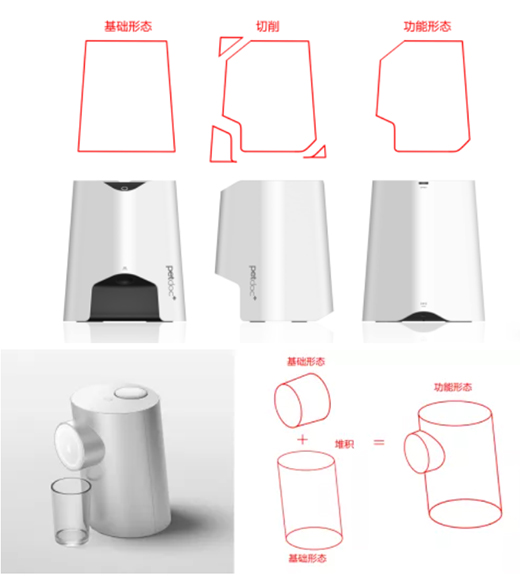 基础形态

切削

功能形态

petdoc

petdoc

基础形态

+

堆积

=

功能形态

基础形态