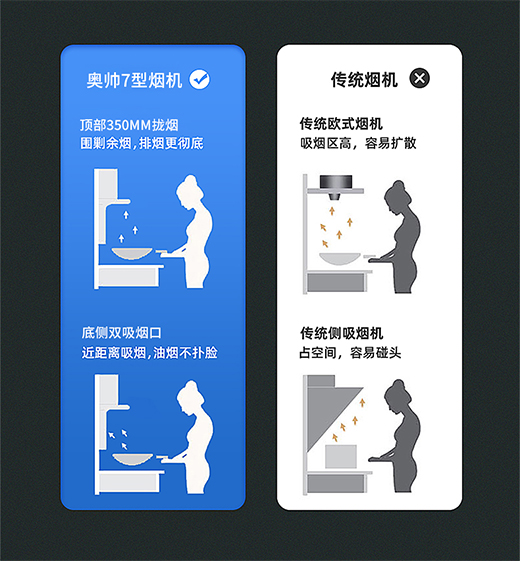 奥帅7型烟机

顶部350MM拢烟
围剿余烟，排烟更彻底

底侧双吸烟口
近距离吸烟，油烟不扑脸

传统烟机

传统欧式烟机
吸烟区高，容易扩散

传统侧吸烟机
占空间，容易碰头