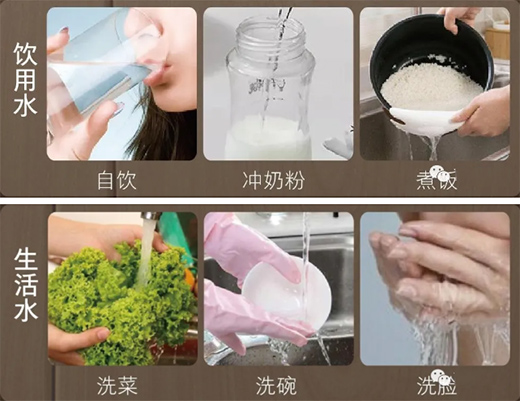 饮用水

自饮

冲奶粉

煮饭

生活水

洗菜

洗碗

洗脸