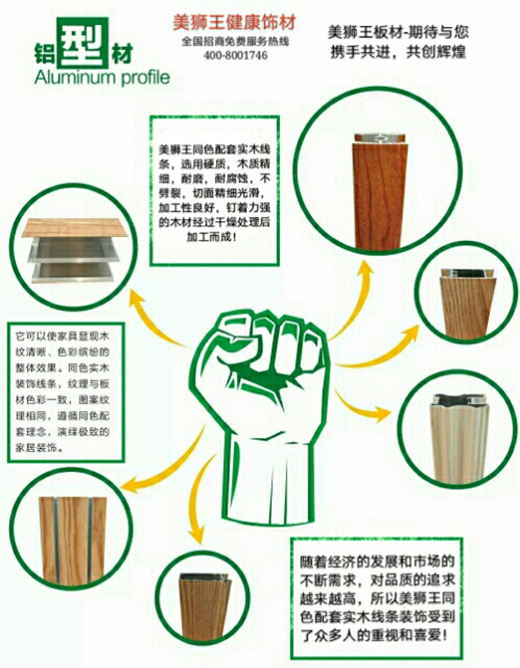 铝型材
Aluminum profile

美狮王健康饰材
全国招商免费服务热线
400-8001746

美狮王板材-期待与您携手共进，共创辉煌

美狮王同色配套实木线条，选用硬质，木质精细，耐磨，耐腐蚀，不劈裂，切面精细光滑，加工性良好，钉着力强的木材经过干燥处理后加工而成！

它可以使家具显现木纹清晰、色彩缤纷的整体效果。同色实木装饰线条，纹理与板材色彩一致，图案纹理相同，遵循同色配套理念，演绎极致的家居装饰。

随着经济的发展和市场的不断需求，对品质的追求越来越高，所以美狮王同色配套实木线条装饰受到了众多人的重视和喜爱！