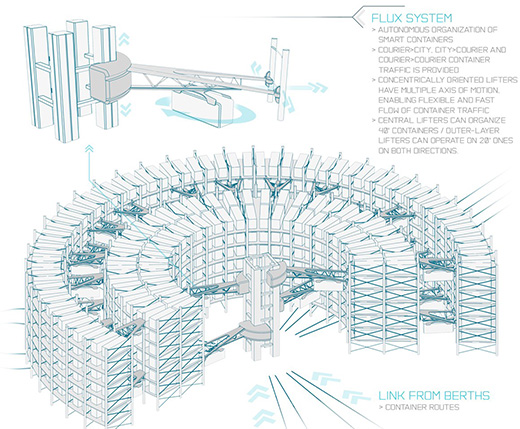 FLUX SYSTEM
> AUTONOMOUS ORGANIZATION OF SMART CONTAINERS
> COURIER>CITY, CITY>COURIER AND COURIER>COURIER CONTAINER TRAFFIC IS PROVIDED
> CONCENTRICALLY ORIENTED LIFTERS HAVE MULTIPLE AXIS OF MOTION, ENABLING FLEXIBLE AND FAST FLOW OF CONTAINER TRAFFIC
> CENTRAL LIFTERS CAN ORGANIZE 40' CONTAINERS / OUTER-LAYER LIFTERS CAN OPERATE ON 20' ONES ON BOTH DIRECTIONS.

LINK FROM BERTHS
> CONTAINER ROUTES