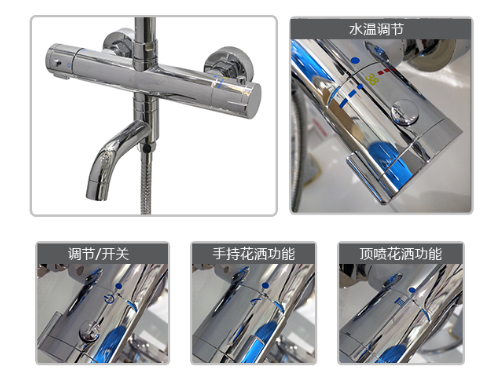 水温调节

38

调节/开关

手持花洒功能

顶喷花洒功能